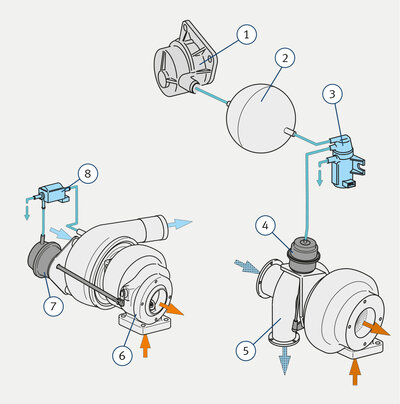 1
2
3
8
4
7
6
5